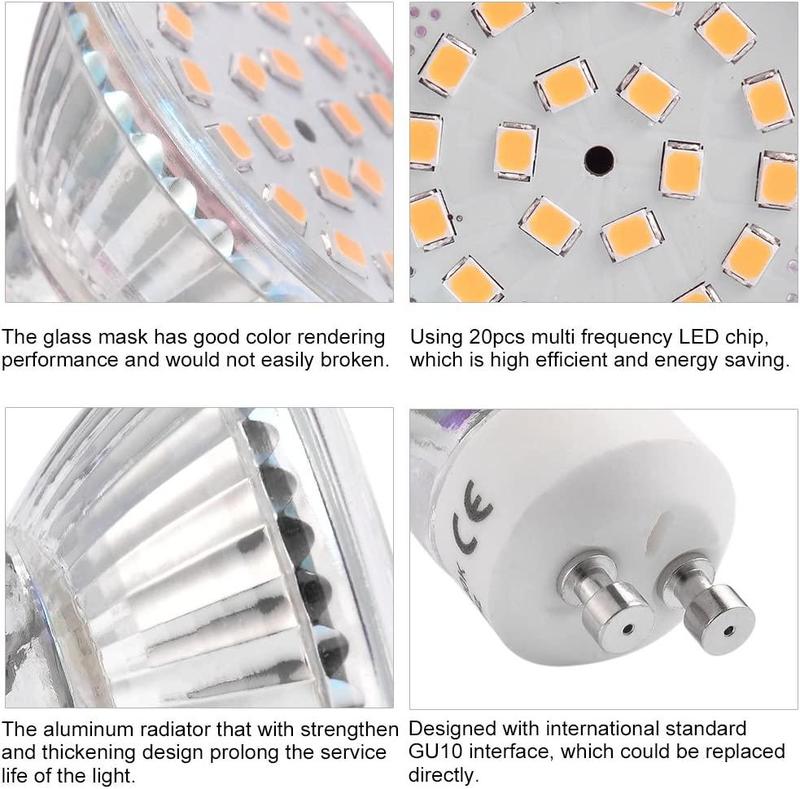 The glass mask has good color rendering performance and would not easily broken.

Using 20pcs multi frequency LED chip, which is high efficient and energy saving.

CE

The aluminum radiator that with strengthen and thickening design prolong the service life of the light.

Designed with international standard GU10 interface, which could be replaced directly.