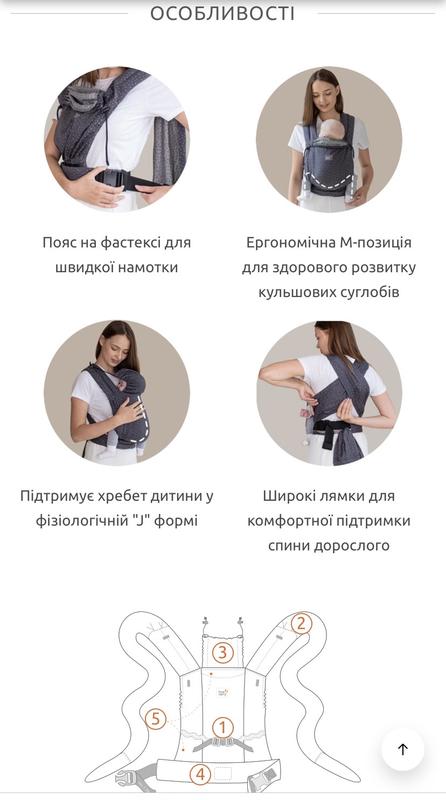 ОСОБЛИВОСТІ

Пояс на фастексі для швидкої намотки

Ергономічна М-позиція для здорового розвитку кульшових суглобів

Підтримує хребет дитини у фізіологічній "J" формі

Широкі лямки для комфортної підтримки спини дорослого

2
3
5
1
4