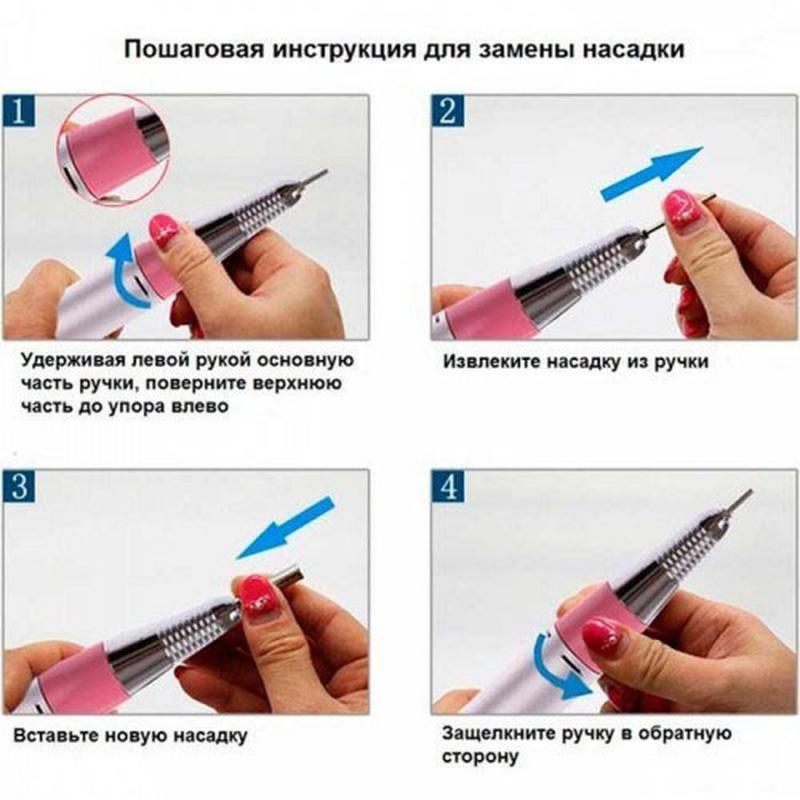 Пошаговая инструкция для замены насадки

1

Удерживая левой рукой основную часть ручки, поверните верхнюю часть до упора влево

2

Извлеките насадку из ручки

3

Вставьте новую насадку

4

Защелкните ручку в обратную сторону