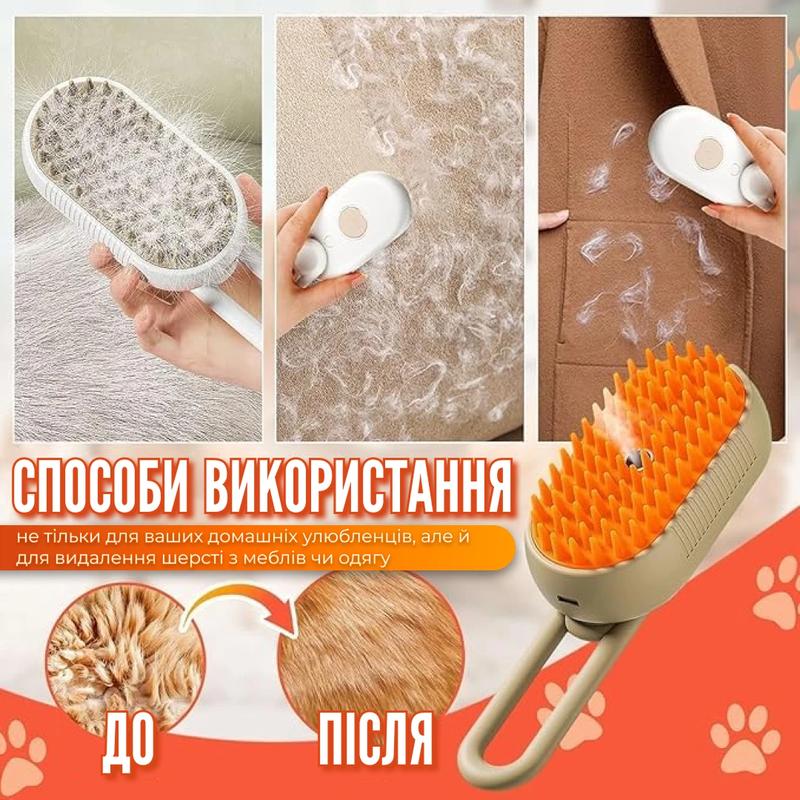 СПОСОБИ ВИКОРИСТАННЯ

не тільки для ваших домашніх улюбленців, але й для видалення шерсті з меблів чи одягу

ДО

ПІСЛЯ