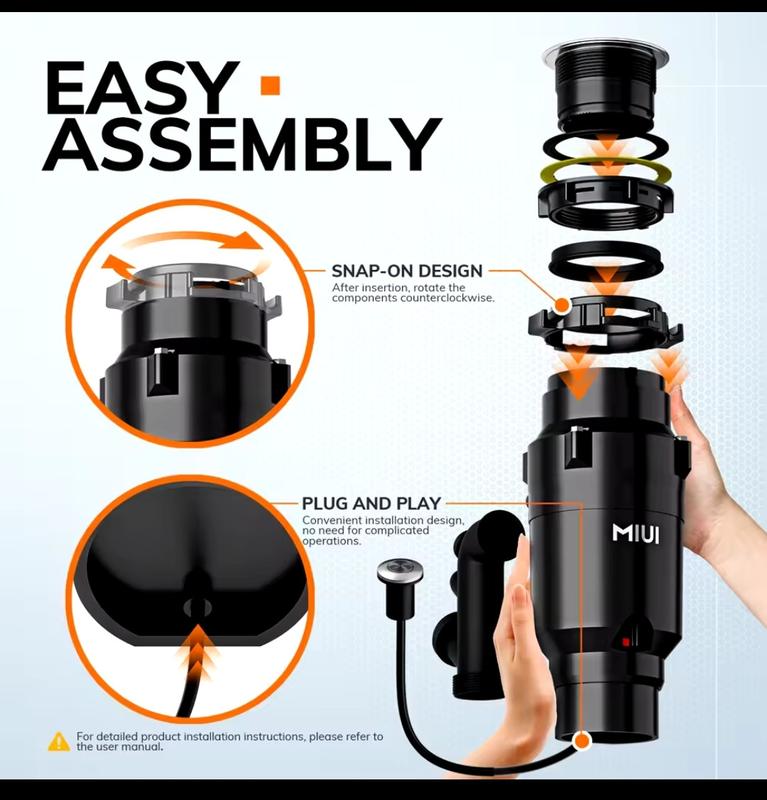 EASY ASSEMBLY

SNAP-ON DESIGN
After insertion, rotate the components counterclockwise.

PLUG AND PLAY
Convenient installation design, no need for complicated operations.

MIUI

For detailed product installation instructions, please refer to the user manual.