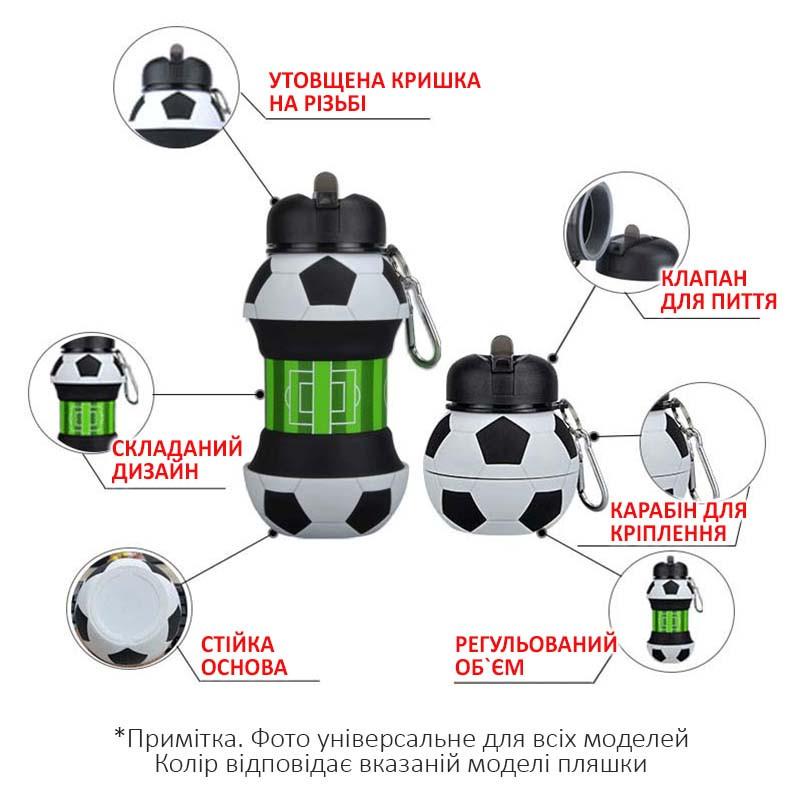 УТОВЩЕНА КРИШКА НА РІЗЬБІ

КЛАПАН ДЛЯ ПИТТЯ

СКЛАДАНИЙ ДИЗАЙН

КАРАБІН ДЛЯ КРІПЛЕННЯ

СТІЙКА ОСНОВА

РЕГУЛЬОВАНИЙ ОБ`ЄМ

*Примітка. Фото універсальне для всіх моделей
Колір відповідає вказаній моделі пляшки