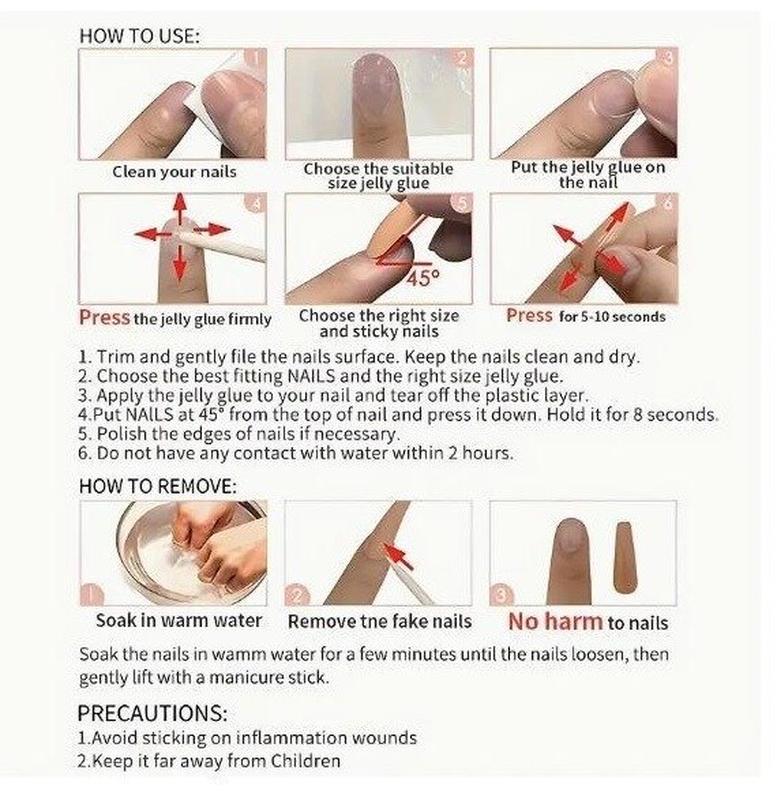 HOW TO USE:

1
Clean your nails

2
Choose the suitable size jelly glue

3
Put the jelly glue on the nail

4
Press the jelly glue firmly

5
45°
Choose the right size and sticky nails

6
Press for 5-10 seconds

1. Trim and gently file the nails surface. Keep the nails clean and dry.
2. Choose the best fitting NAILS and the right size jelly glue.
3. Apply the jelly glue to your nail and tear off the plastic layer.
4.Put NAILS at 45° from the top of nail and press it down. Hold it for 8 seconds.
5. Polish the edges of nails if necessary.
6. Do not have any contact with water within 2 hours.

HOW TO REMOVE:

1
Soak in warm water

2
Remove tne fake nails

3
No harm to nails

Soak the nails in wamm water for a few minutes until the nails loosen, then gently lift with a manicure stick.

PRECAUTIONS:
1.Avoid sticking on inflammation wounds
2.Keep it far away from Children