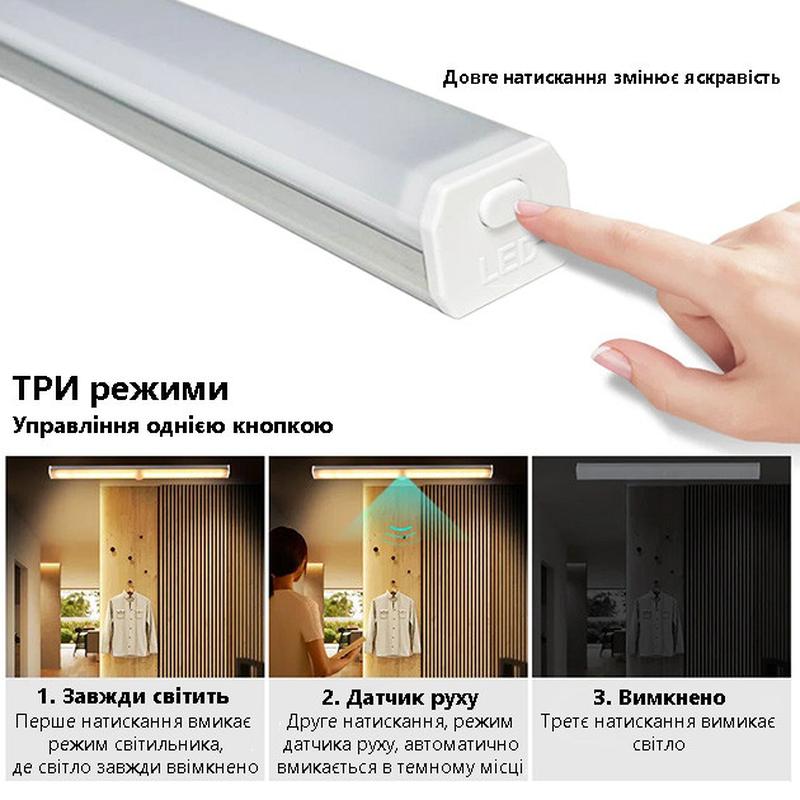 Довге натискання змінює яскравість

LED

ТРИ режими
Управління однією кнопкою

1. Завжди світить
Перше натискання вмикає режим світильника, де світло завжди ввімкнено

2. Датчик руху
Друге натискання, режим датчика руху, автоматично вмикається в темному місці

3. Вимкнено
Третє натискання вимикає світло