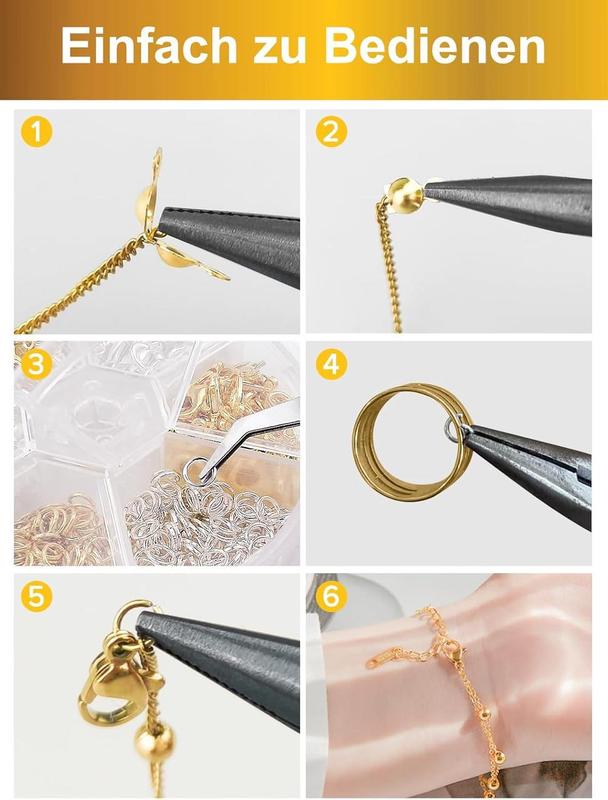 Einfach zu Bedienen

1

2

3

4

5

6