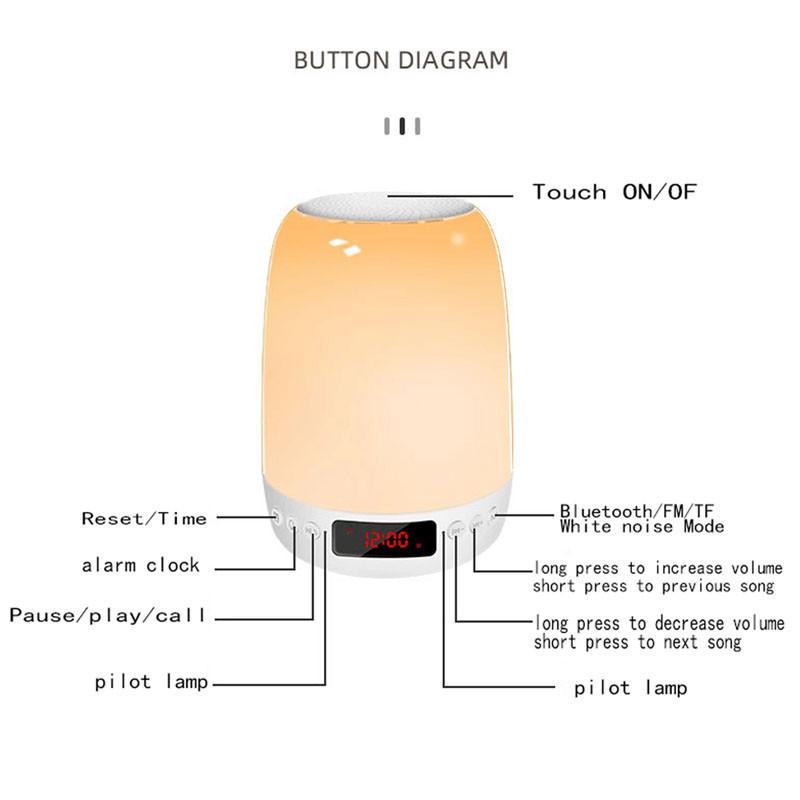 BUTTON DIAGRAM

Touch ON/OF

Reset/Time

alarm clock

Pause/play/call

pilot lamp

12:00

Bluetooth/FM/TF
White noise Mode

long press to increase volume
short press to previous song

long press to decrease volume
short press to next song

pilot lamp