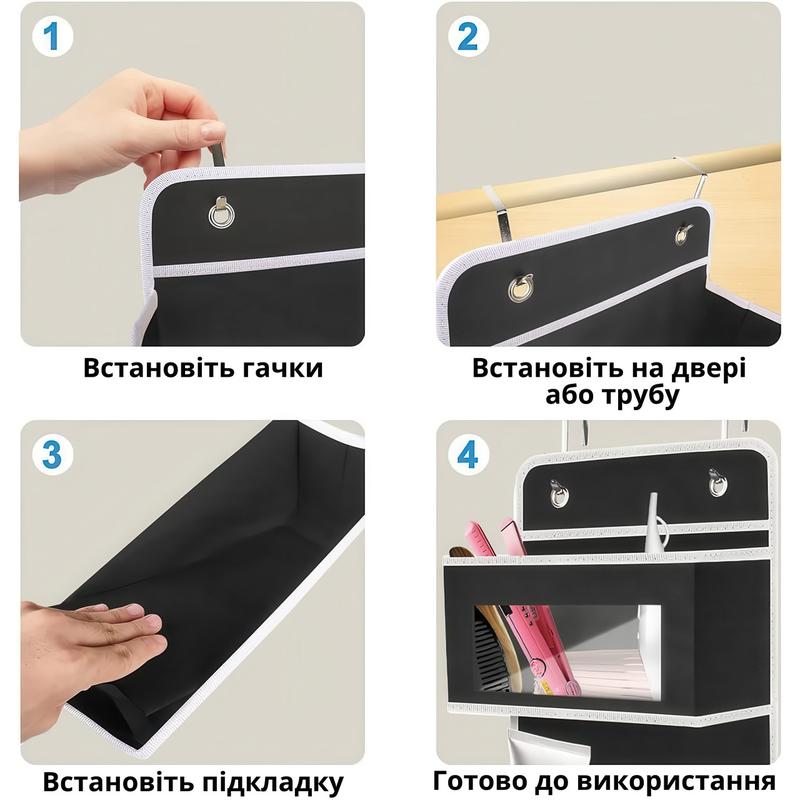 1

Встановіть гачки

2

Встановіть на двері або трубу

3

Встановіть підкладку

4

Готово до використання