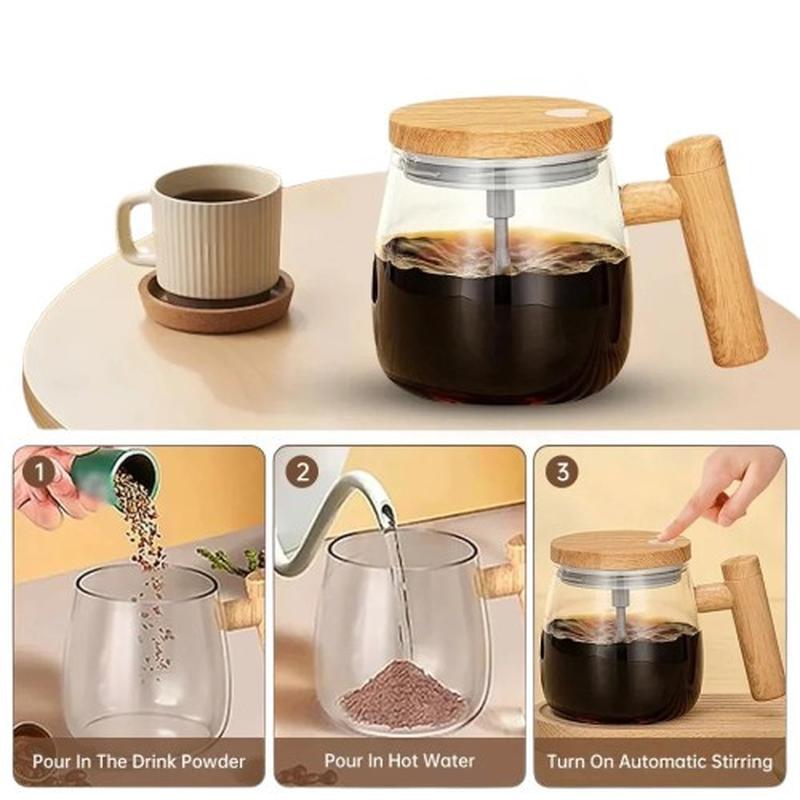 1
Pour In The Drink Powder

2
Pour In Hot Water

3
Turn On Automatic Stirring