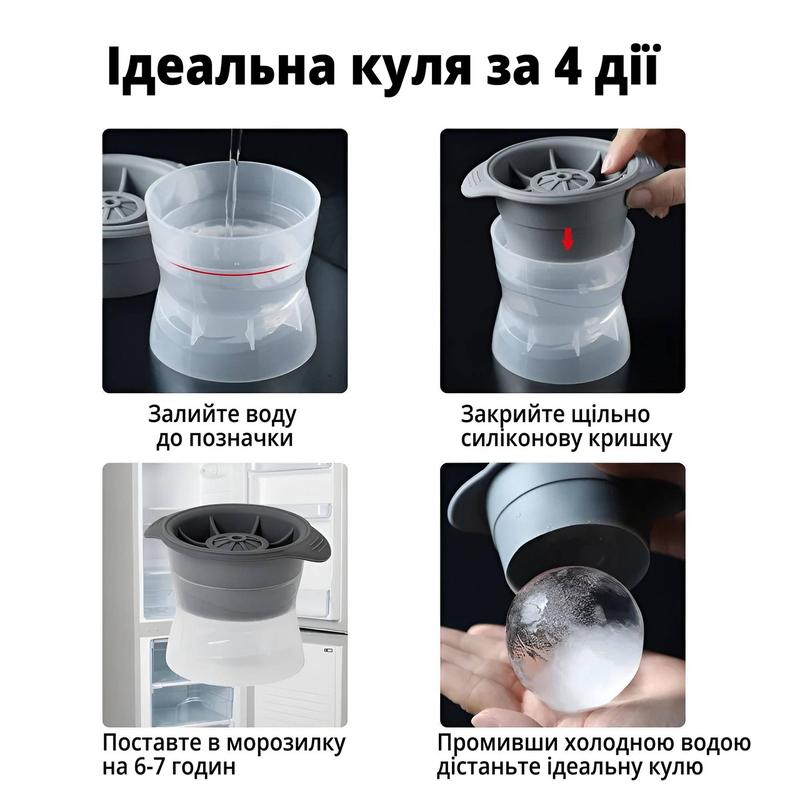 Ідеальна куля за 4 дії

Залийте воду до позначки

Закрийте щільно силіконову кришку

Поставте в морозилку на 6-7 годин

Промивши холодною водою дістаньте ідеальну кулю