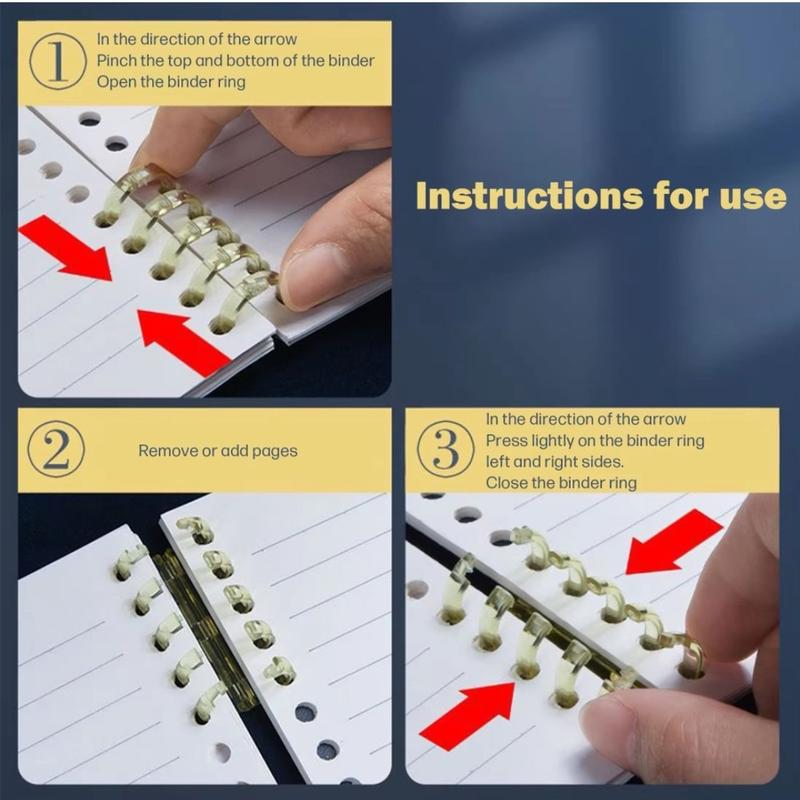 1
In the direction of the arrow
Pinch the top and bottom of the binder
Open the binder ring

Instructions for use

2
Remove or add pages

3
In the direction of the arrow
Press lightly on the binder ring
left and right sides.
Close the binder ring