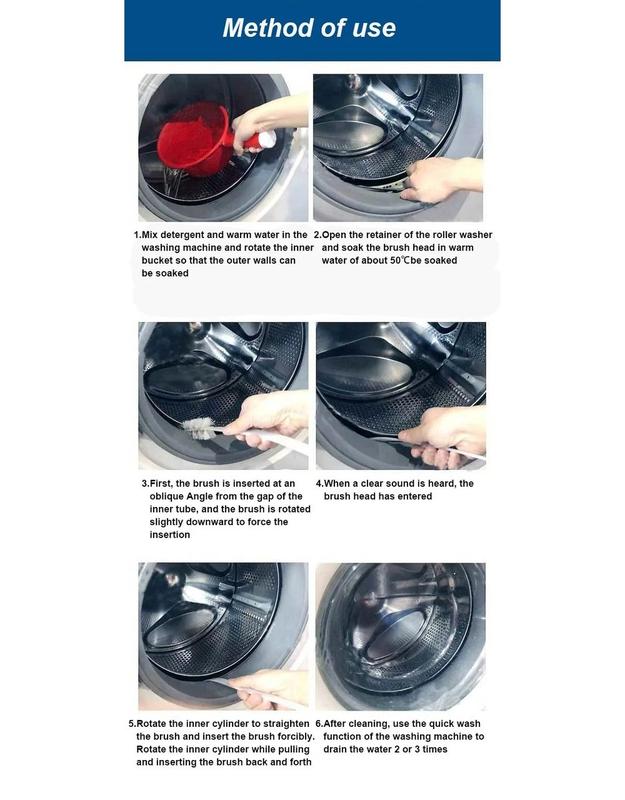 Method of use

1.Mix detergent and warm water in the washing machine and rotate the inner bucket so that the outer walls can be soaked

2.Open the retainer of the roller washer and soak the brush head in warm water of about 50℃be soaked

3.First, the brush is inserted at an oblique Angle from the gap of the inner tube, and the brush is rotated slightly downward to force the insertion

4.When a clear sound is heard, the brush head has entered

5.Rotate the inner cylinder to straighten the brush and insert the brush forcibly. Rotate the inner cylinder while pulling and inserting the brush back and forth

6.After cleaning, use the quick wash function of the washing machine to drain the water 2 or 3 times