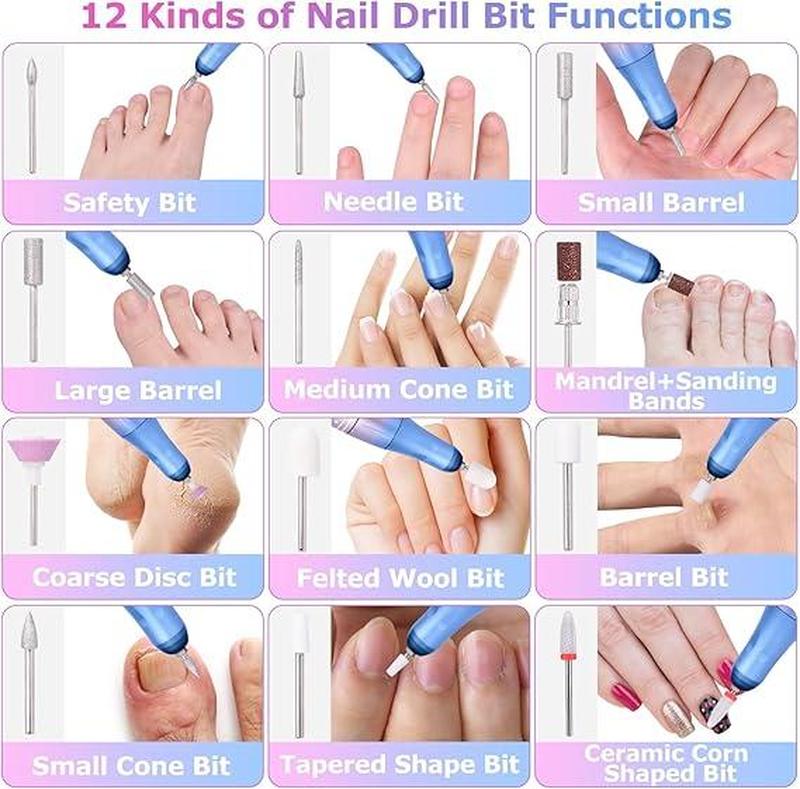 12 Kinds of Nail Drill Bit Functions

Safety Bit

Needle Bit

Small Barrel

Large Barrel

Medium Cone Bit

Mandrel+Sanding Bands

Coarse Disc Bit

Felted Wool Bit

Barrel Bit

Small Cone Bit

Tapered Shape Bit

Ceramic Corn Shaped Bit