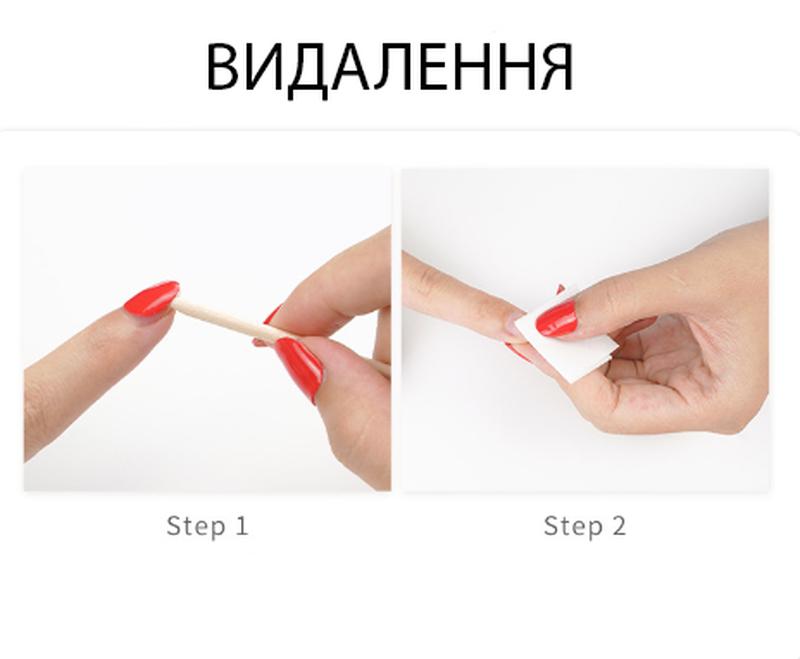 ВИДАЛЕННЯ

Step 1

Step 2