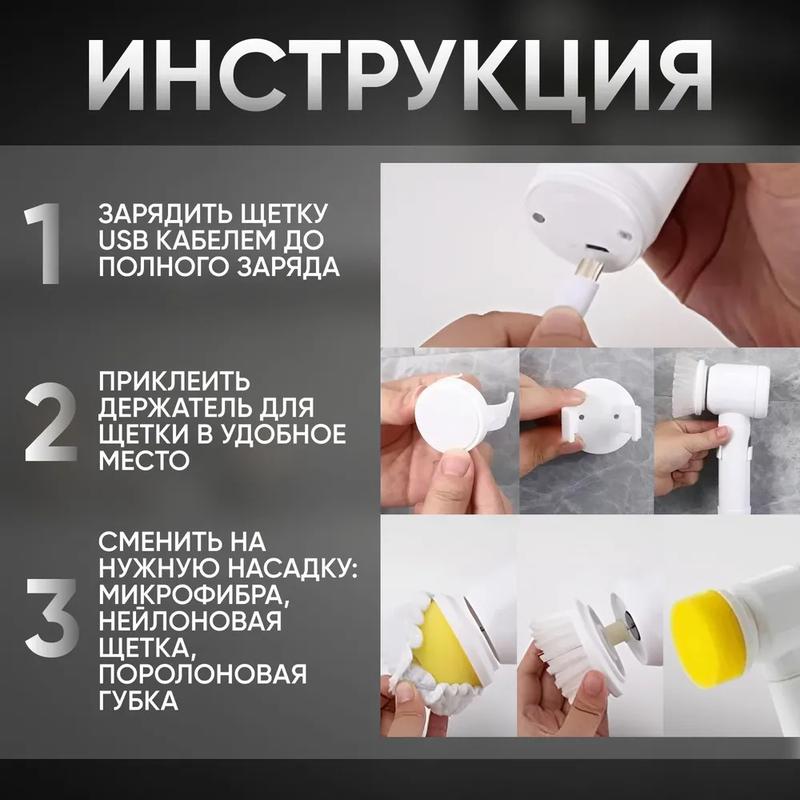 ИНСТРУКЦИЯ

1 ЗАРЯДИТЬ ЩЕТКУ USB КАБЕЛЕМ ДО ПОЛНОГО ЗАРЯДА

2 ПРИКЛЕИТЬ ДЕРЖАТЕЛЬ ДЛЯ ЩЕТКИ В УДОБНОЕ МЕСТО

3 СМЕНИТЬ НА НУЖНУЮ НАСАДКУ: МИКРОФИБРА, НЕЙЛОНОВАЯ ЩЕТКА, ПОРОЛОНОВАЯ ГУБКА