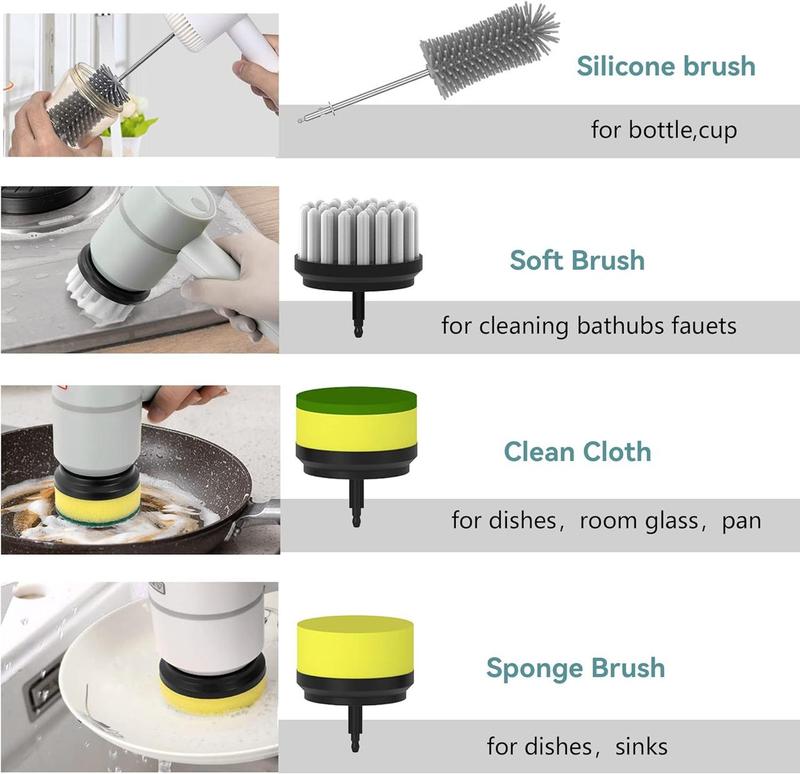 Silicone brush

for bottle,cup

Soft Brush

for cleaning bathubs fauets

Clean Cloth

for dishes，room glass，pan

Sponge Brush

for dishes，sinks