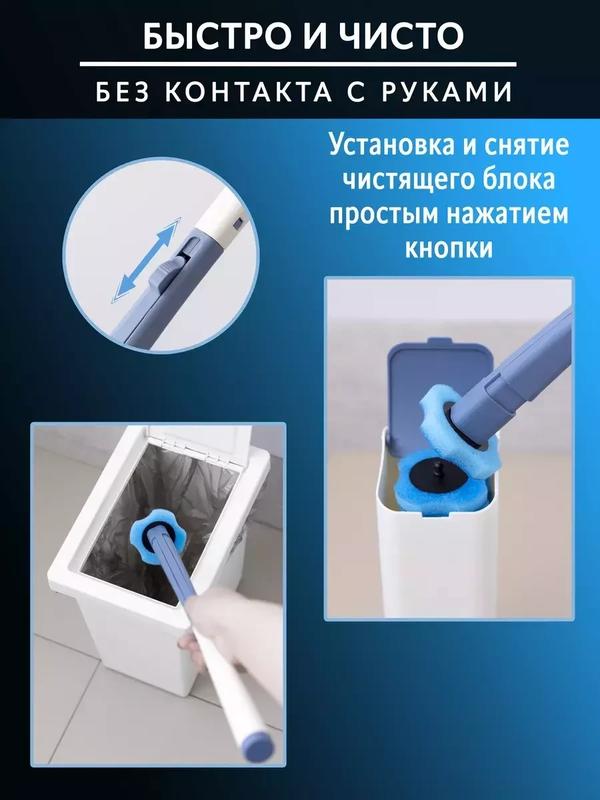 БЫСТРО И ЧИСТО

БЕЗ КОНТАКТА С РУКАМИ

Установка и снятие чистящего блока простым нажатием кнопки