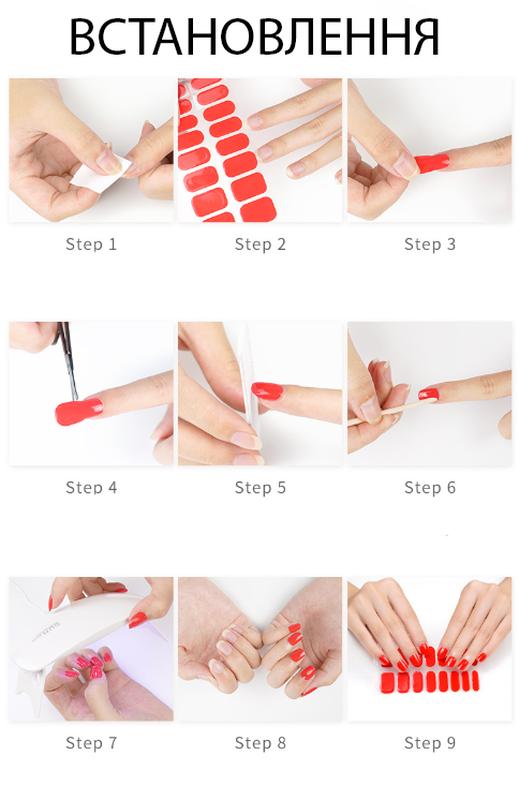 ВСТАНОВЛЕННЯ

Step 1

Step 2

Step 3

Step 4

Step 5

Step 6

Step 7

Step 8

Step 9