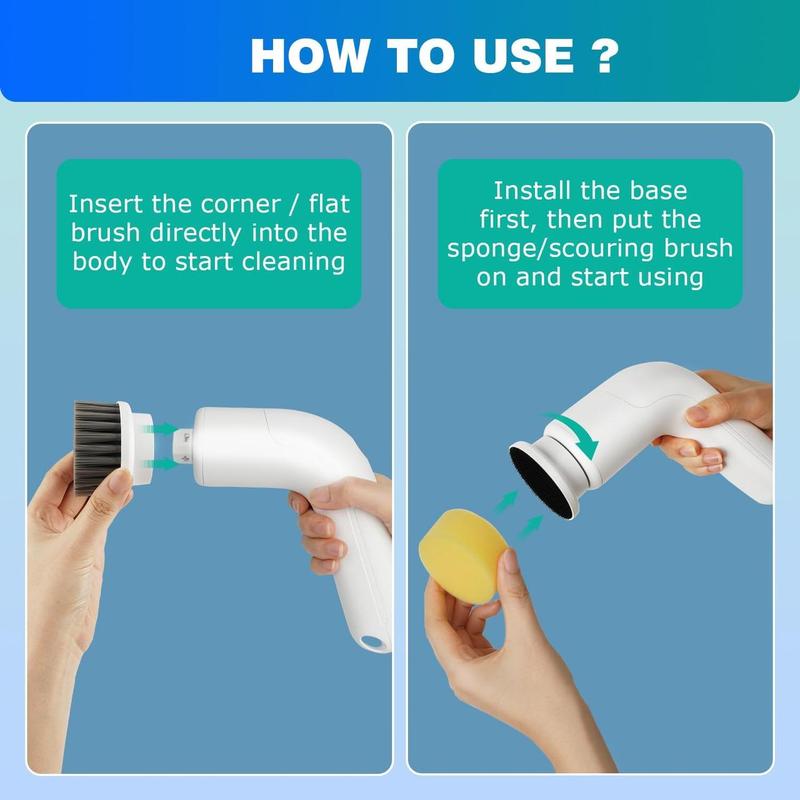 HOW TO USE ?

Insert the corner / flat brush directly into the body to start cleaning

Install the base first, then put the sponge/scouring brush on and start using