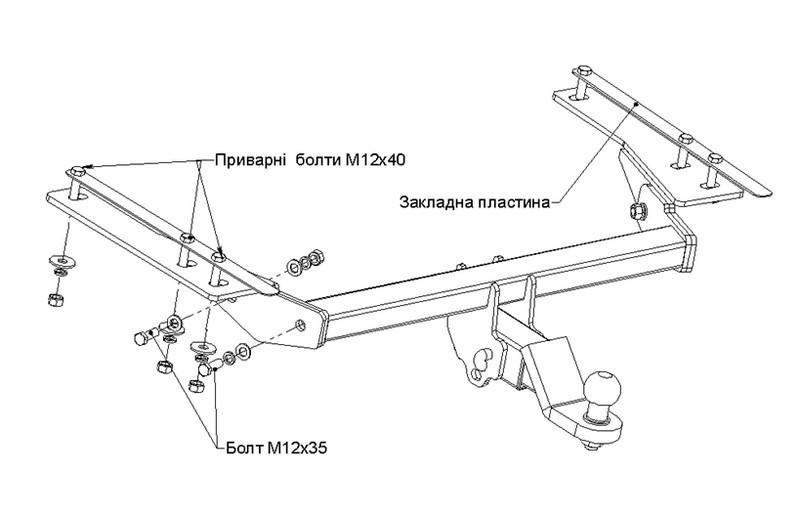 Приварні болти М12х40

Закладна пластина

Болт М12х35