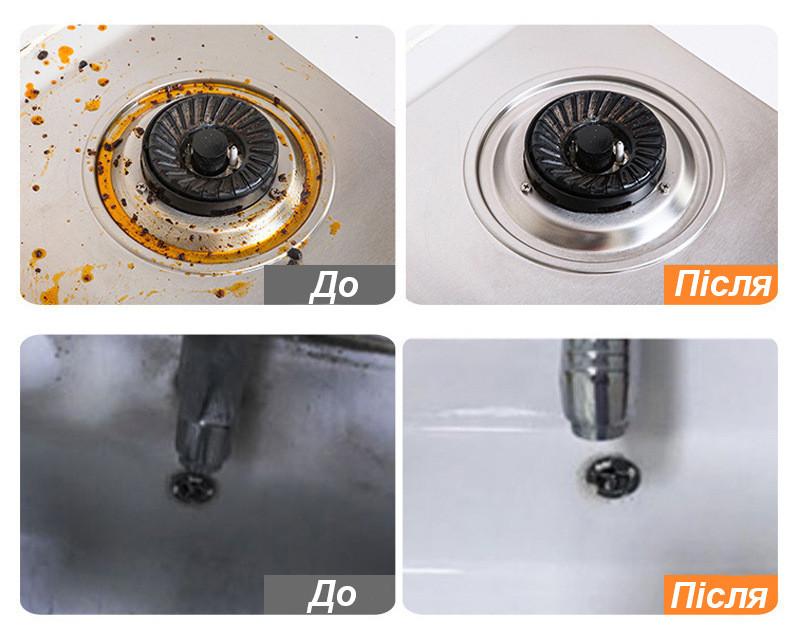 До

Після

До

Після