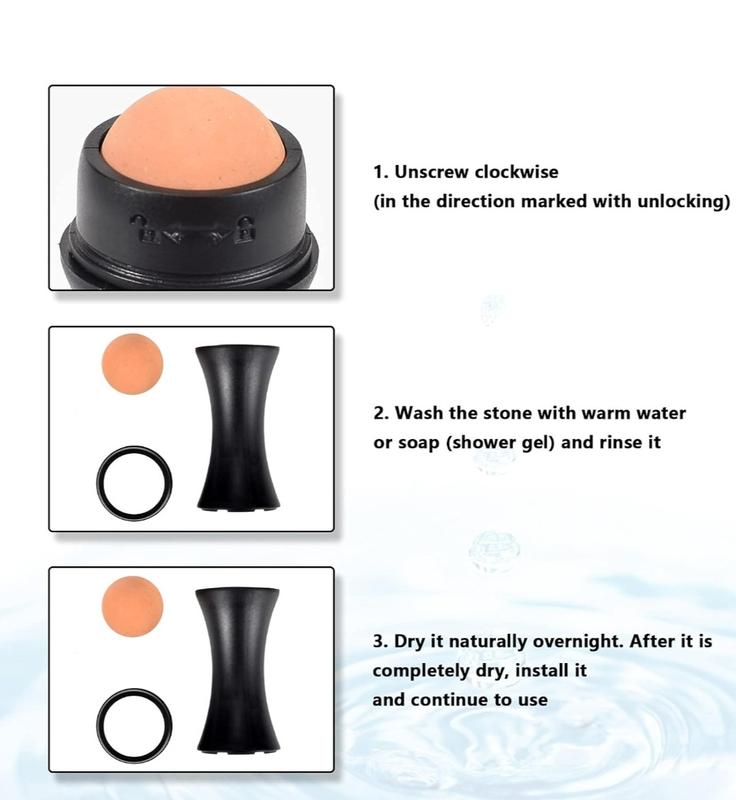 1. Unscrew clockwise
(in the direction marked with unlocking)

2. Wash the stone with warm water or soap (shower gel) and rinse it

3. Dry it naturally overnight. After it is completely dry, install it and continue to use