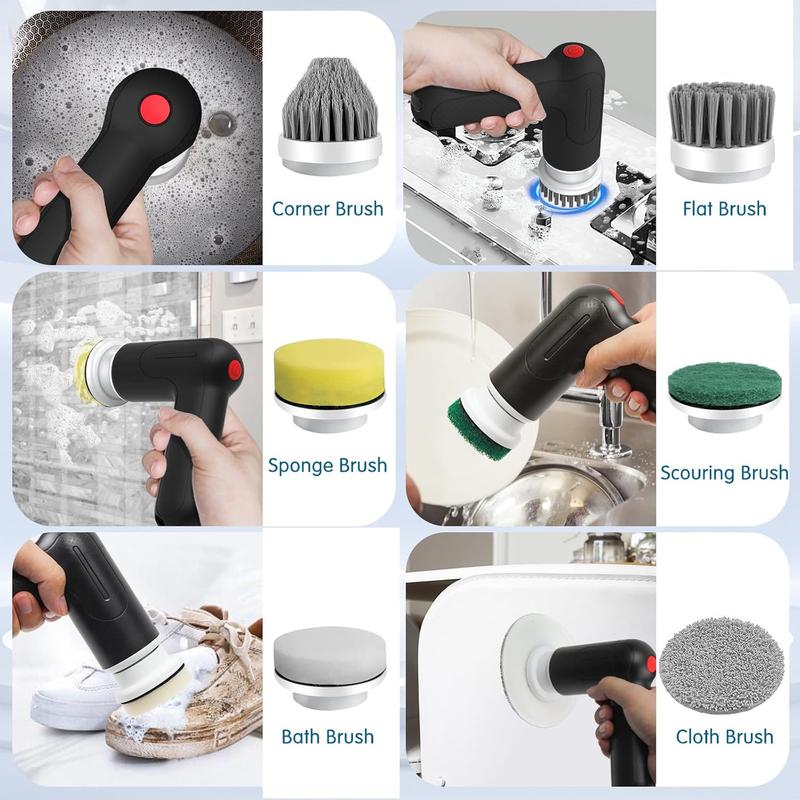 Corner Brush

Flat Brush

Sponge Brush

Scouring Brush

Bath Brush

Cloth Brush