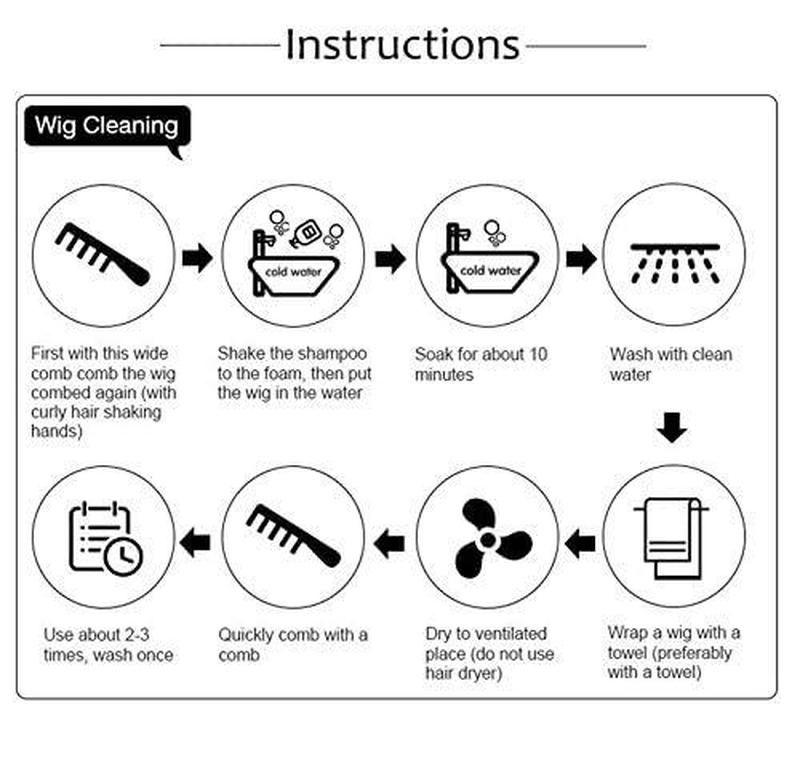 Instructions

Wig Cleaning

cold water

cold water

First with this wide comb comb the wig combed again (with curly hair shaking hands)

Shake the shampoo to the foam, then put the wig in the water

Soak for about 10 minutes

Wash with clean water

Wrap a wig with a towel (preferably with a towel)

Dry to ventilated place (do not use hair dryer)

Quickly comb with a comb

Use about 2-3 times, wash once