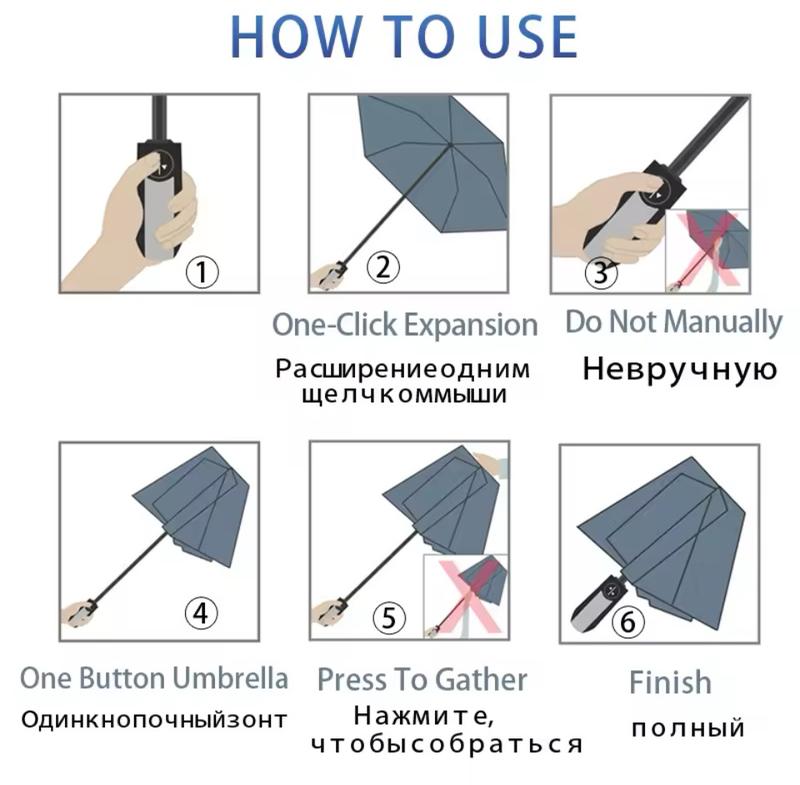 HOW TO USE

①

②

One-Click Expansion

Расширениеодним щелчкоммыши

③

Do Not Manually

Невручную

④

One Button Umbrella

Одинкнопочныйзонт

⑤

Press To Gather

Нажмите, чтобысобраться

⑥

Finish

полный