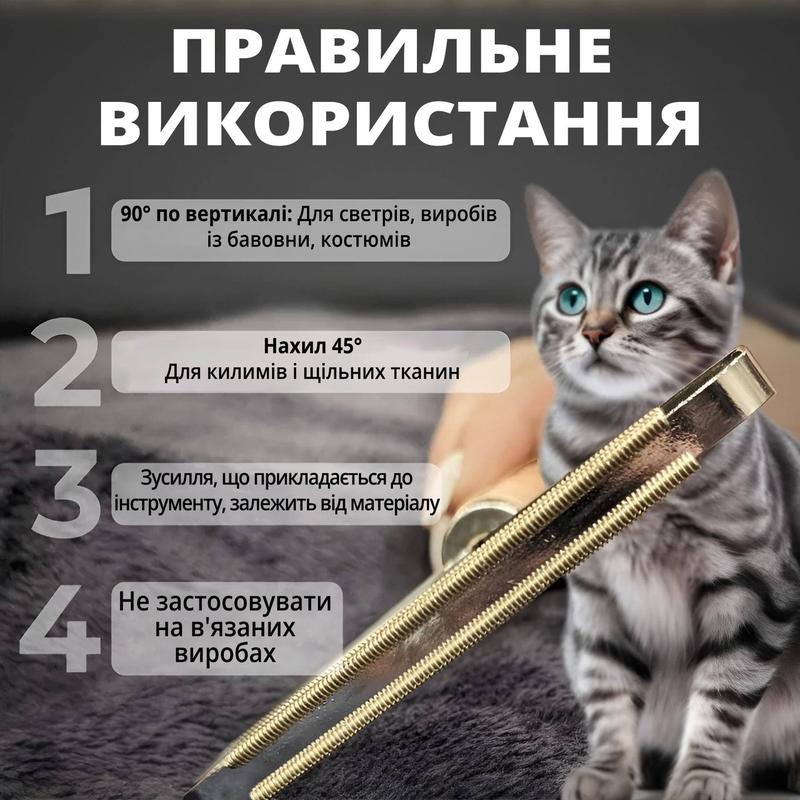 ПРАВИЛЬНЕ ВИКОРИСТАННЯ

1

90° по вертикалі: Для светрів, виробів із бавовни, костюмів

2

Нахил 45°
Для килимів і щільних тканин

3

Зусилля, що прикладається до інструменту, залежить від матеріалу

4

Не застосовувати на в'язаних виробах