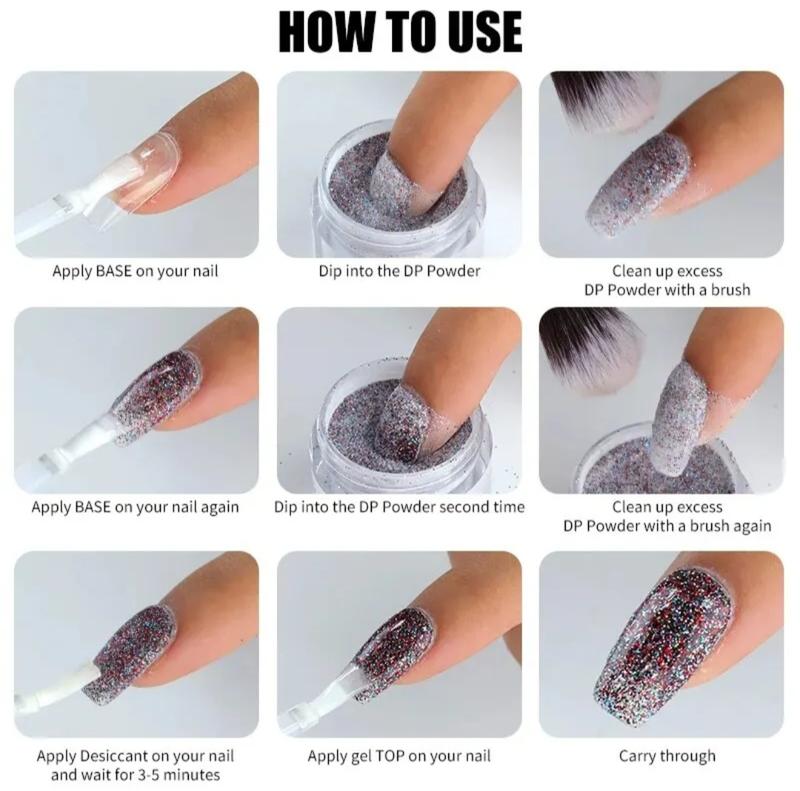 HOW TO USE

Apply BASE on your nail

Dip into the DP Powder

Clean up excess DP Powder with a brush

Apply BASE on your nail again

Dip into the DP Powder second time

Clean up excess DP Powder with a brush again

Apply Desiccant on your nail and wait for 3-5 minutes

Apply gel TOP on your nail

Carry through