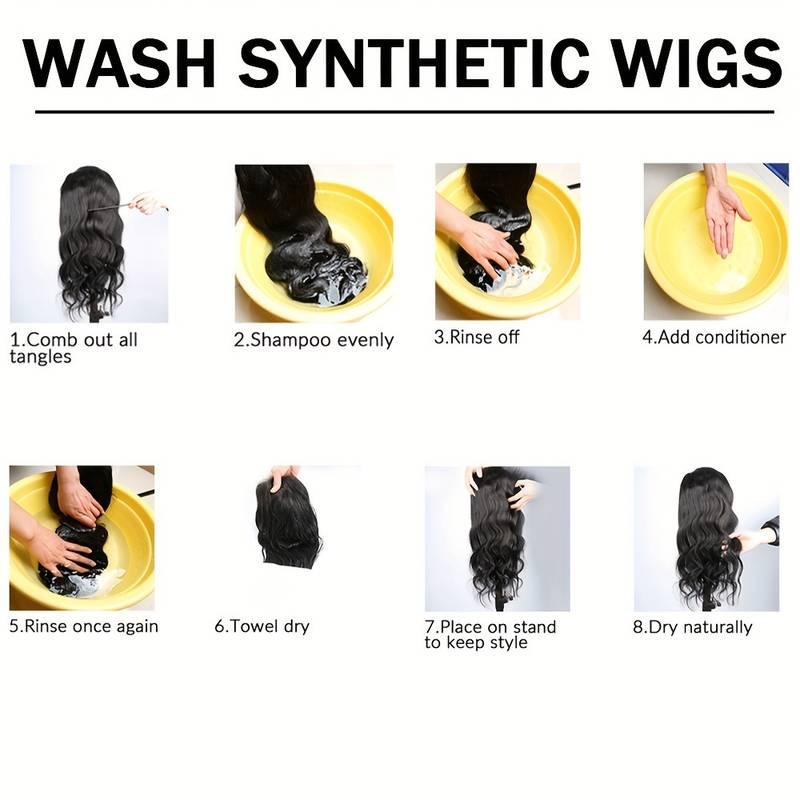 WASH SYNTHETIC WIGS

1.Comb out all tangles

2.Shampoo evenly

3.Rinse off

4.Add conditioner

5.Rinse once again

6.Towel dry

7.Place on stand to keep style

8.Dry naturally