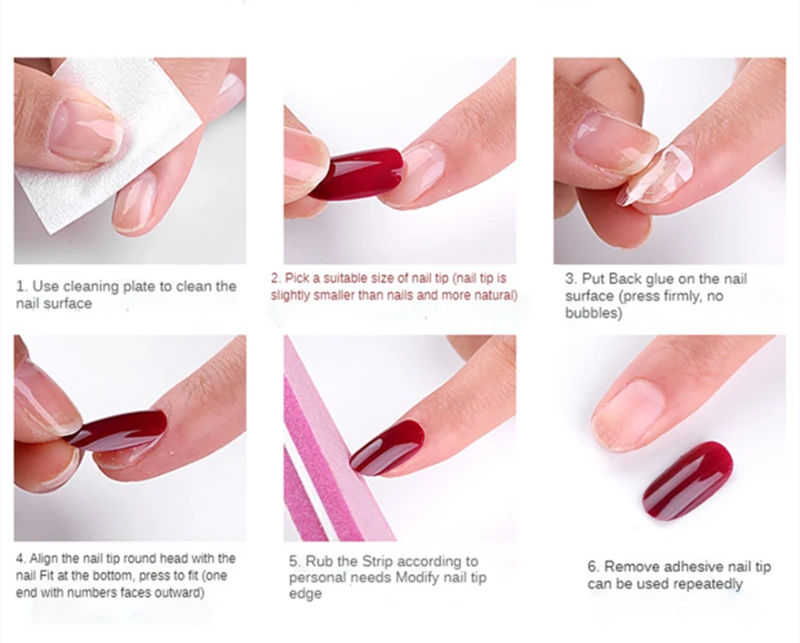 1. Use cleaning plate to clean the nail surface

2. Pick a suitable size of nail tip (nail tip is slightly smaller than nails and more natural)

3. Put Back glue on the nail surface (press firmly, no bubbles)

4. Align the nail tip round head with the nail Fit at the bottom, press to fit (one end with numbers faces outward)

5. Rub the Strip according to personal needs Modify nail tip edge

6. Remove adhesive nail tip can be used repeatedly