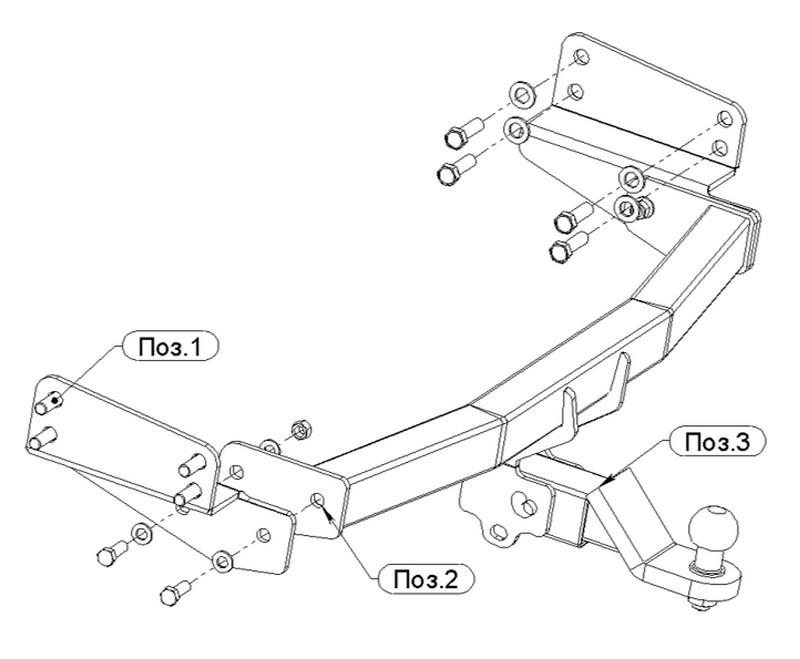 Поз.1

Поз.3

Поз.2