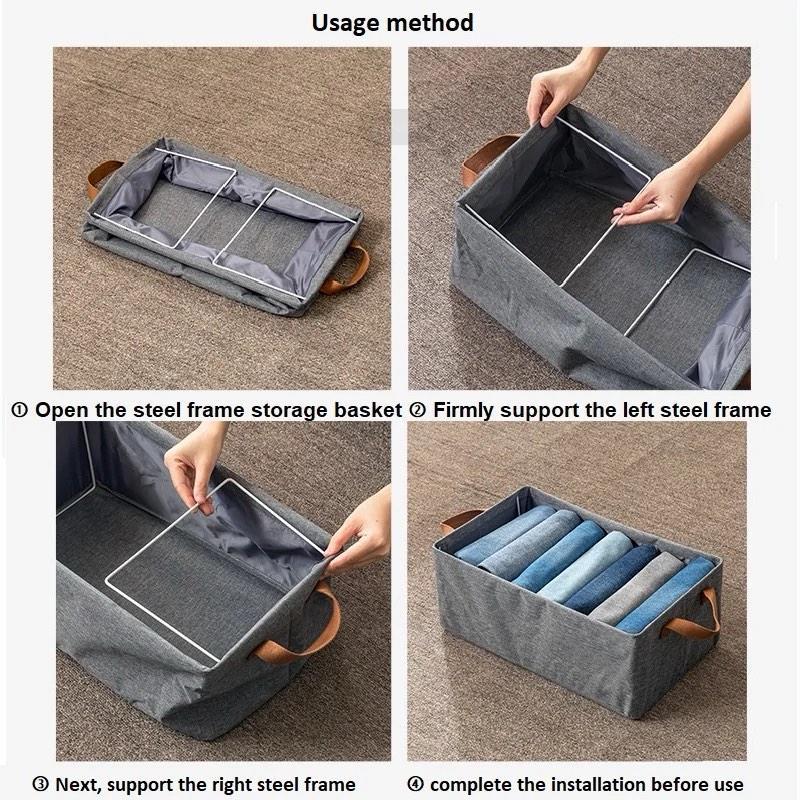 Usage method

① Open the steel frame storage basket

② Firmly support the left steel frame

③ Next, support the right steel frame

④ complete the installation before use