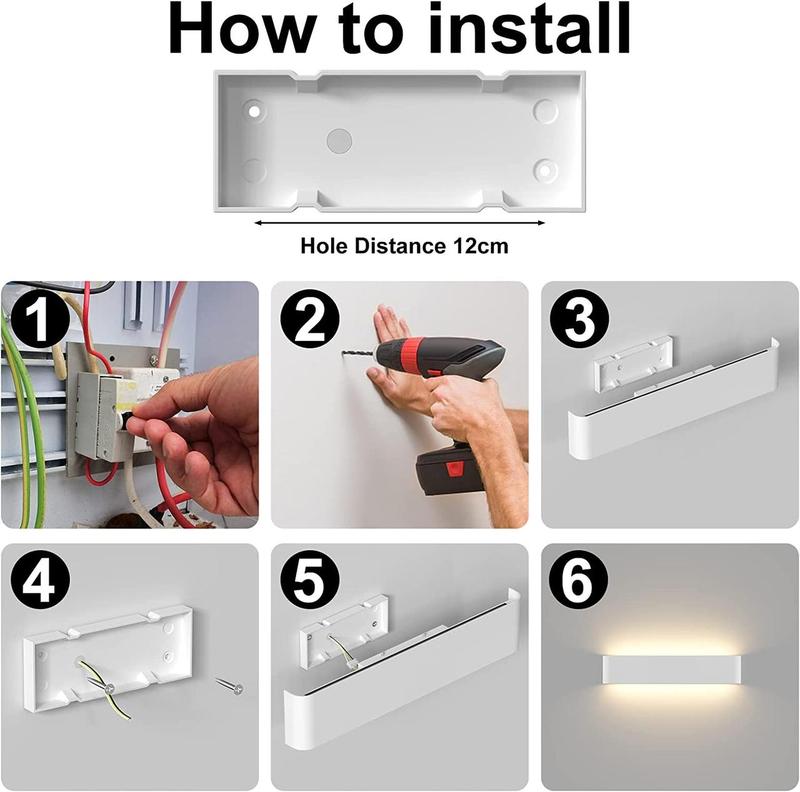 How to install

Hole Distance 12cm

1

2

3

4

5

6