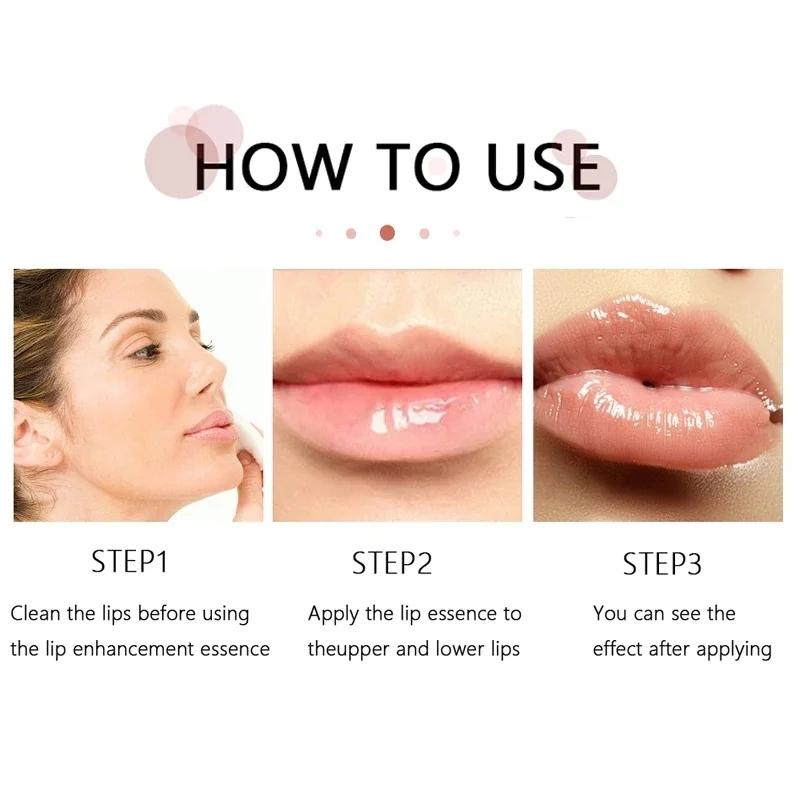 HOW TO USE

STEP1

Clean the lips before using the lip enhancement essence

STEP2

Apply the lip essence to theupper and lower lips

STEP3

You can see the effect after applying