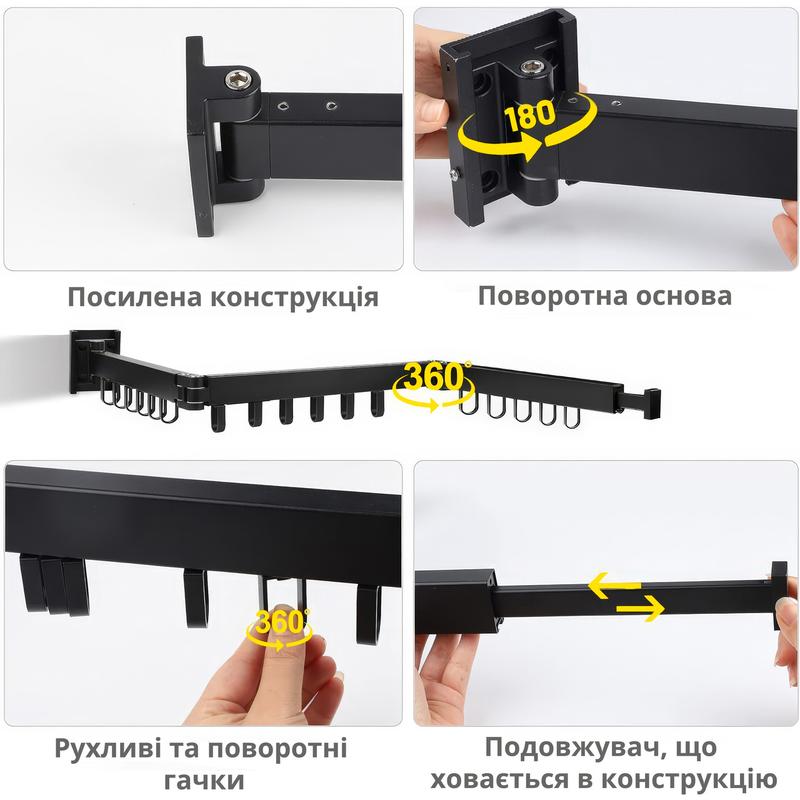 180

Посилена конструкція

Поворотна основа

360°

360°

Рухливі та поворотні гачки

Подовжувач, що ховається в конструкцію