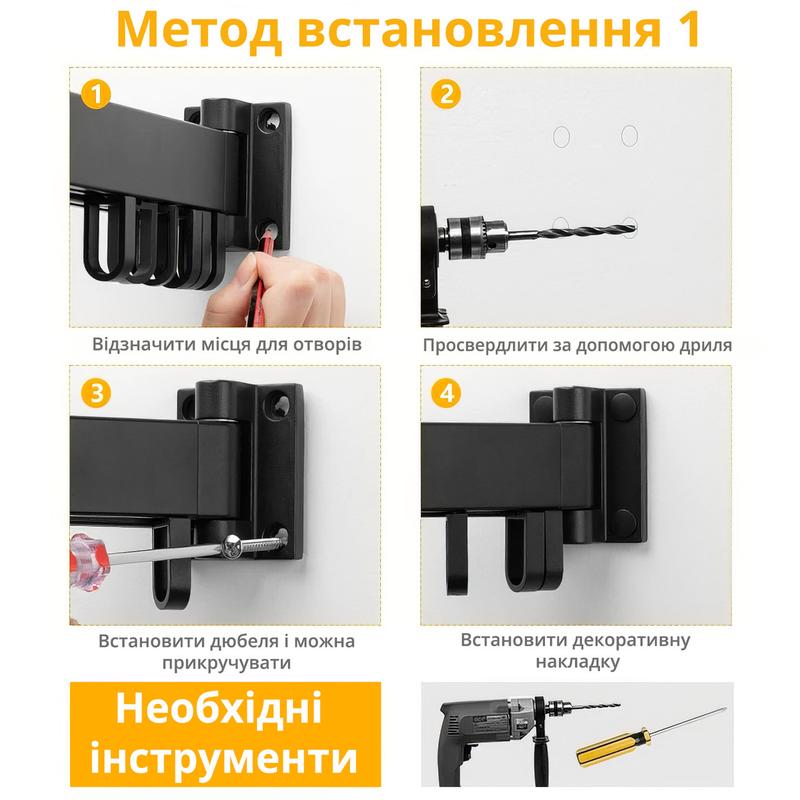 Метод встановлення 1

1

Відзначити місця для отворів

2

Просвердлити за допомогою дриля

3

Встановити дюбеля і можна прикручувати

4

Встановити декоративну накладку

Необхідні інструменти