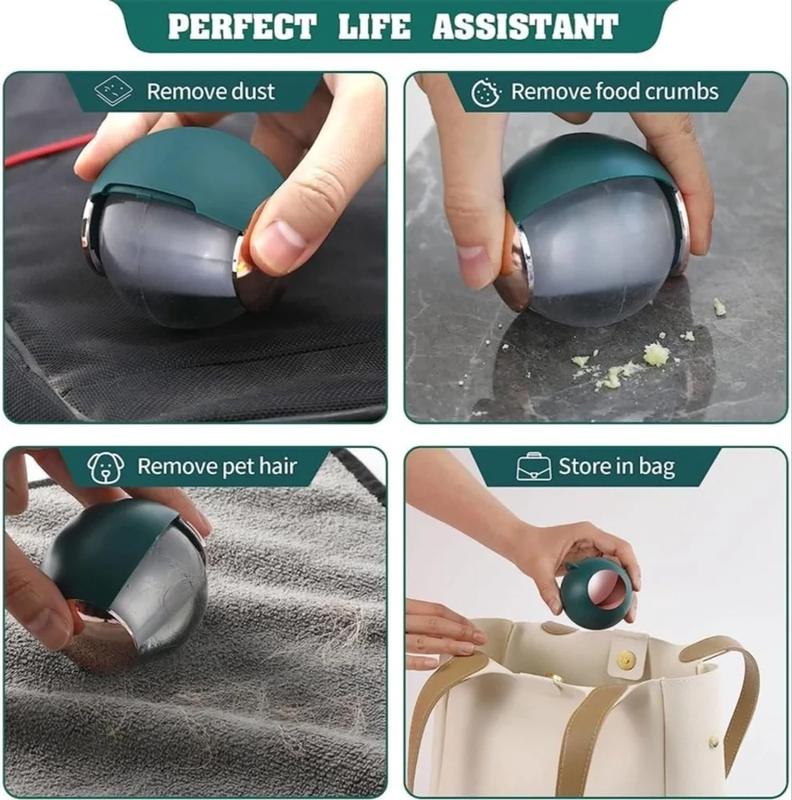 PERFECT LIFE ASSISTANT

Remove dust

Remove food crumbs

Remove pet hair

Store in bag