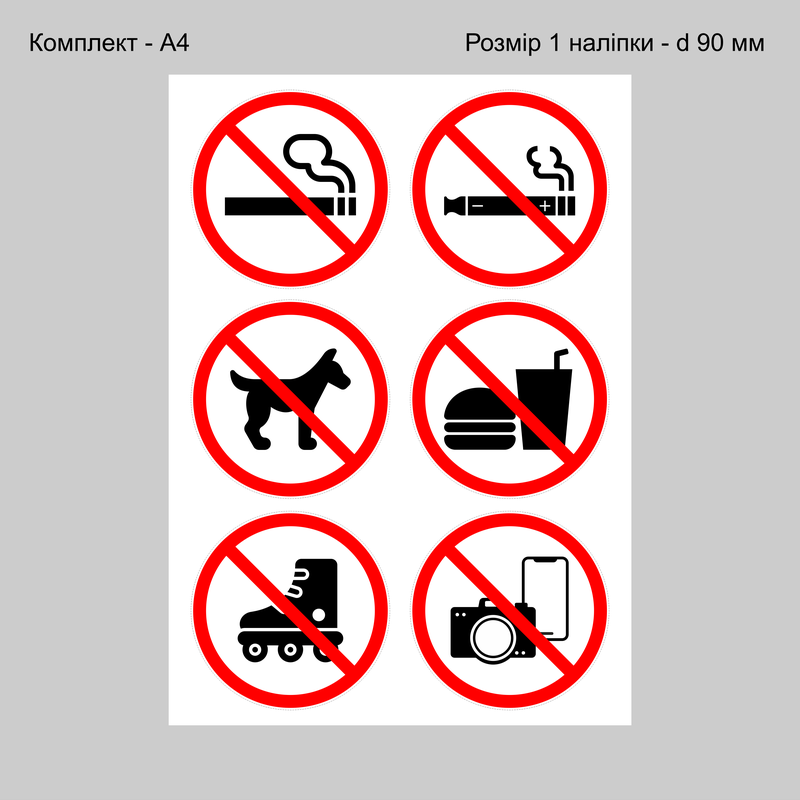 Комплект - А4

Розмір 1 наліпки - d 90 мм

−
+