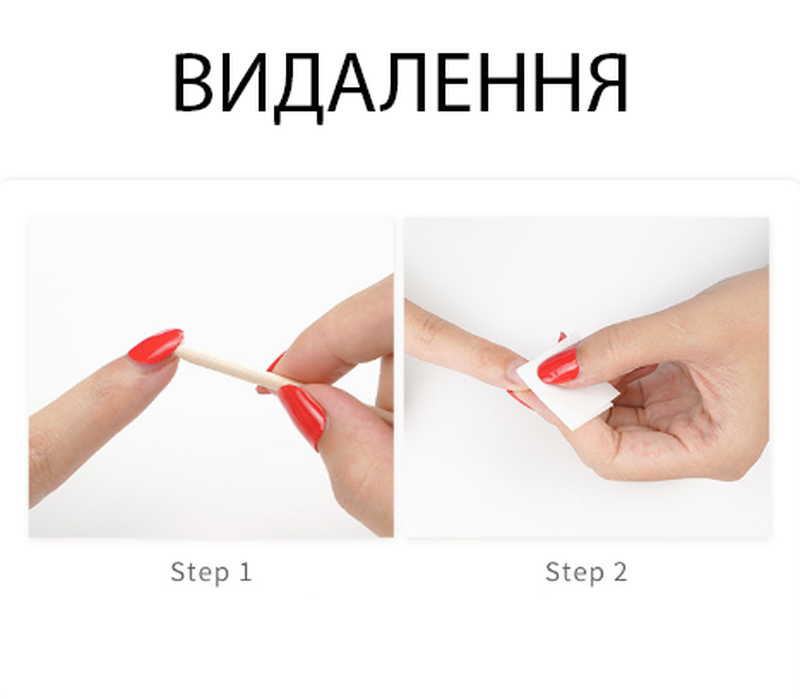 ВИДАЛЕННЯ

Step 1

Step 2