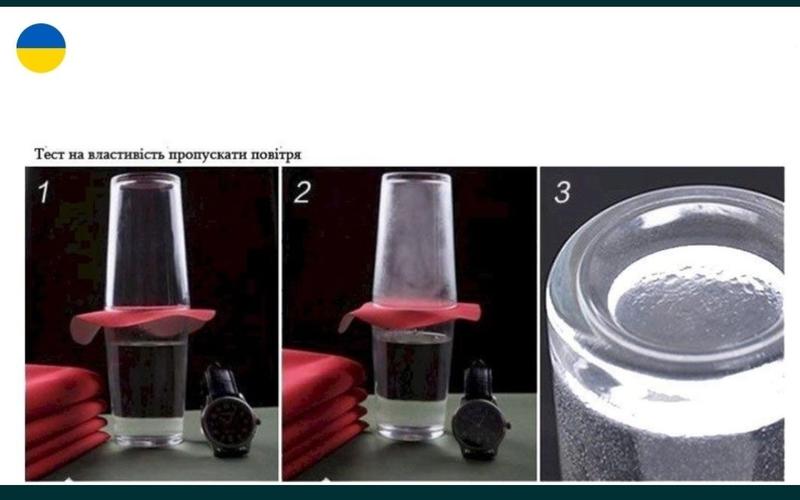 Тест на властивість пропускати повітря

1

2

3