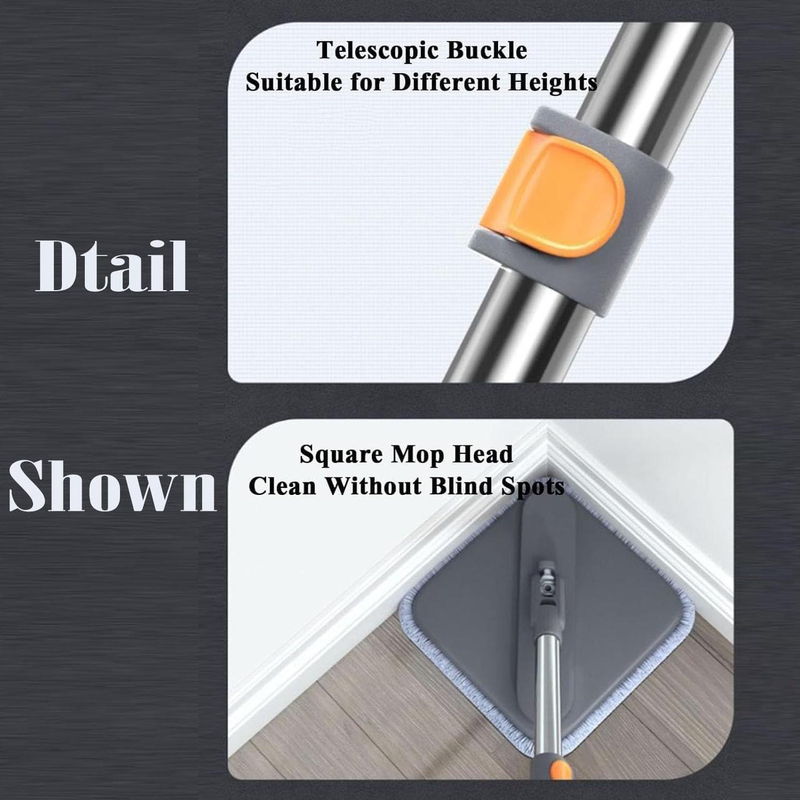 Dtail

Shown

Telescopic Buckle
Suitable for Different Heights

Square Mop Head
Clean Without Blind Spots